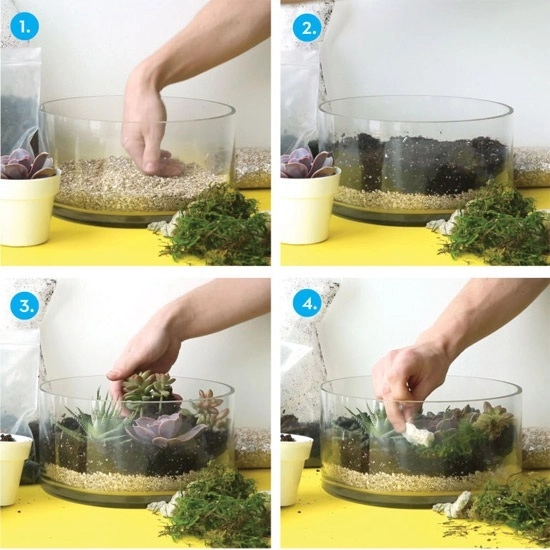 1.

2.

3.

4.