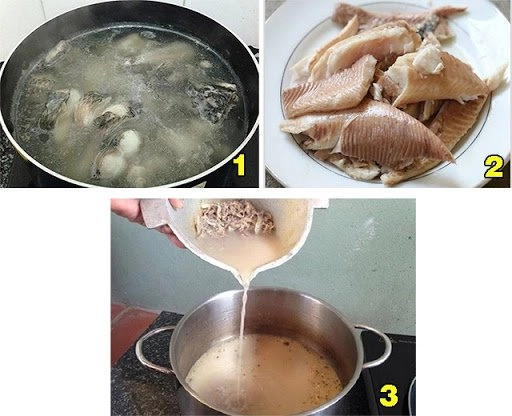 1
2
3