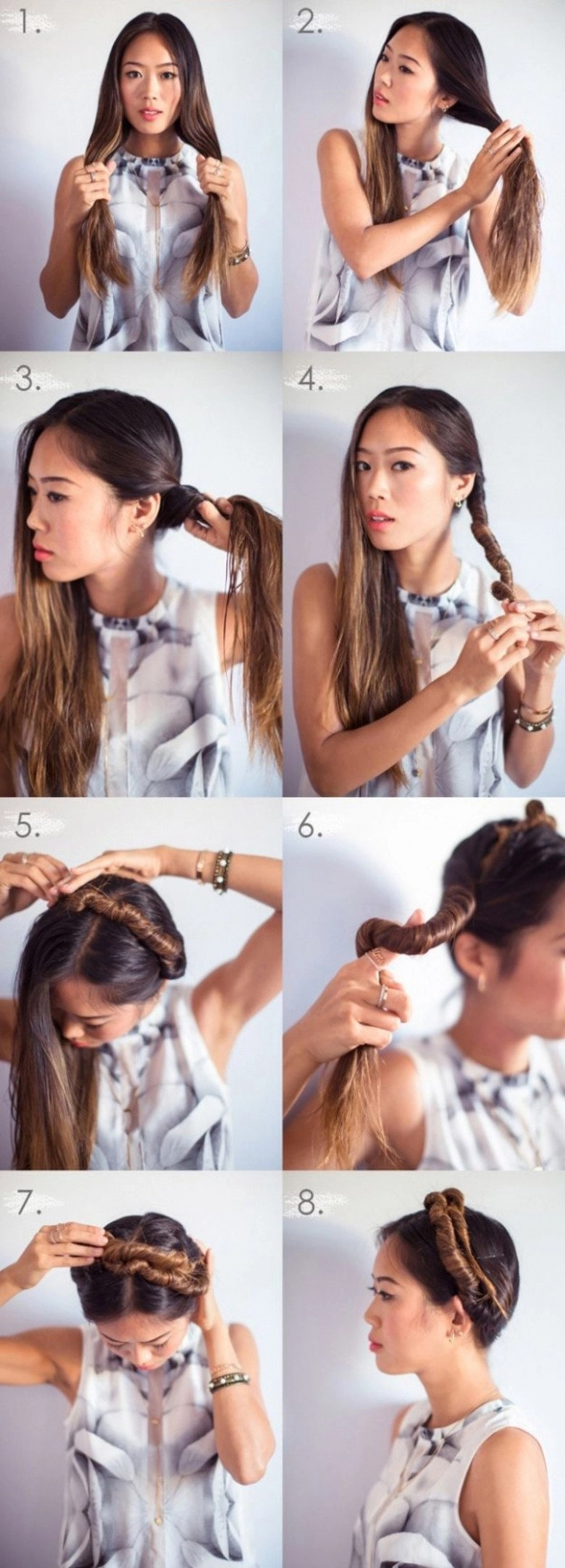 1.

2.

3.

4.

5.

6.

7.

8.