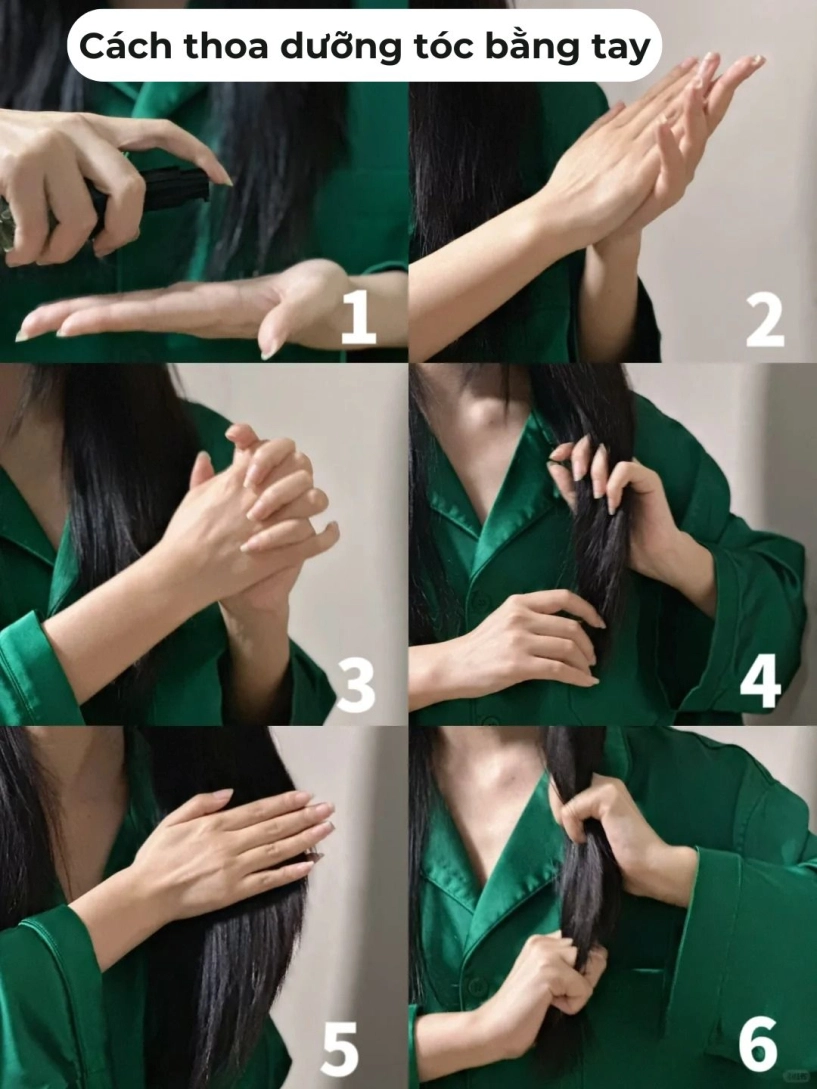 Cách thoa dưỡng tóc bằng tay

1

2

3

4

5

6